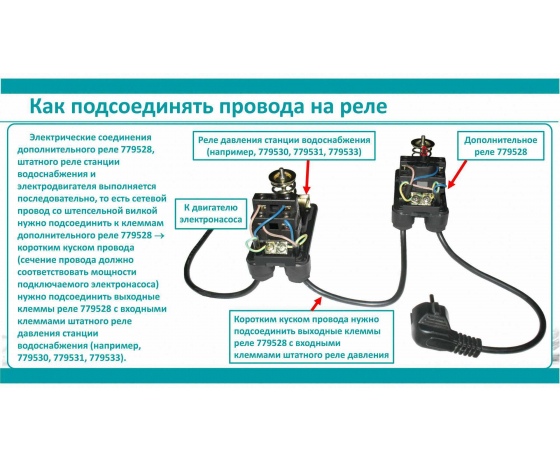 Как подсоединять провода на реле

Электрические соединения дополнительного реле 779528, штатного реле станции водоснабжения и электродвигателя выполняется последовательно, то есть сетевой провод со штепсельной вилкой нужно подсоединить к клеммам дополнительного реле 779528 → коротким куском провода (сечение провода должно соответствовать мощности подключаемого электронасоса) нужно подсоединить выходные клеммы реле 779528 с входными клеммами штатного реле давления станции водоснабжения (например, 779530, 779531, 779533).

Реле давления станции водоснабжения (например, 779530, 779531, 779533)

Дополнительное реле 779528

К двигателю электронасоса

Коротким куском провода нужно подсоединить выходные клеммы реле 779528 с входными клеммами штатного реле давления