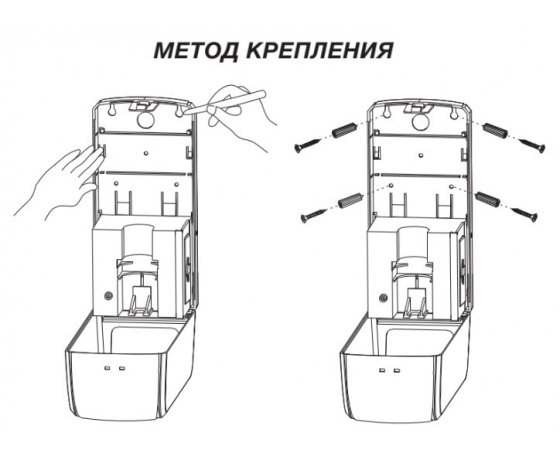 МЕТОД КРЕПЛЕНИЯ