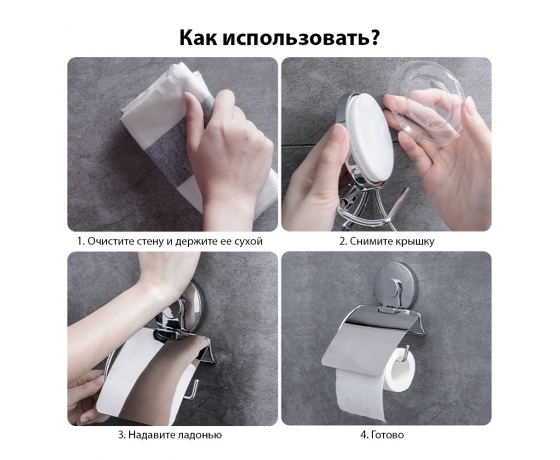 Как использовать?

1. Очистите стену и держите ее сухой

2. Снимите крышку

3. Надавите ладонью

4. Готово