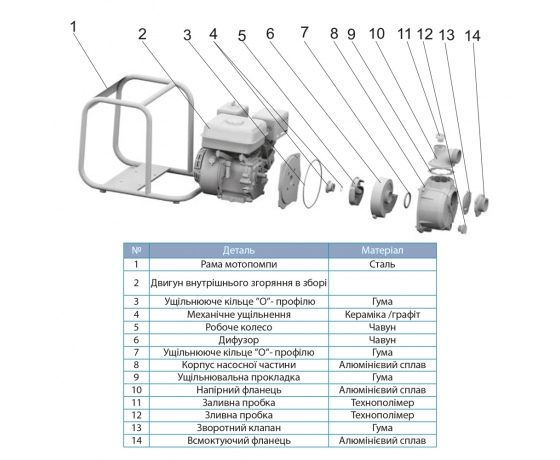 1 2 3 4 5 6 7 8 9 10 11 12 13 14

| № | Деталь | Матеріал |
|---|---|---|
| 1 | Рама мотопомпи | Сталь |
| 2 | Двигун внутрішнього згоряння в зборі | |
| 3 | Ущільнююче кільце "О"- профілю | Гума |
| 4 | Механічне ущільнення | Кераміка /графіт |
| 5 | Робоче колесо | Чавун |
| 6 | Дифузор | Чавун |
| 7 | Ущільнююче кільце "О"- профілю | Гума |
| 8 | Корпус насосної частини | Алюмінієвий сплав |
| 9 | Ущільнювальна прокладка | Гума |
| 10 | Напірний фланець | Алюмінієвий сплав |
| 11 | Заливна пробка | Технополімер |
| 12 | Зливна пробка | Технополімер |
| 13 | Зворотний клапан | Гума |
| 14 | Всмоктуючий фланець | Алюмінієвий сплав |