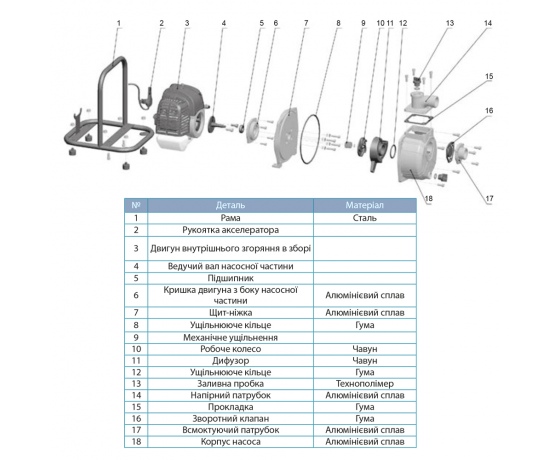 1 2 3 4 5 6 7 8 9 10 11 12 13 14 15 16 17 18

| № | Деталь | Матеріал |
|---|---|---|
| 1 | Рама | Сталь |
| 2 | Рукоятка акселератора | |
| 3 | Двигун внутрішнього згоряння в зборі | |
| 4 | Ведучий вал насосної частини | |
| 5 | Підшипник | |
| 6 | Кришка двигуна з боку насосної частини | Алюмінієвий сплав |
| 7 | Щит-ніжка | Алюмінієвий сплав |
| 8 | Ущільнююче кільце | Гума |
| 9 | Механічне ущільнення | |
| 10 | Робоче колесо | Чавун |
| 11 | Дифузор | Чавун |
| 12 | Ущільнююче кільце | Гума |
| 13 | Заливна пробка | Технополімер |
| 14 | Напірний патрубок | Алюмінієвий сплав |
| 15 | Прокладка | Гума |
| 16 | Зворотний клапан | Гума |
| 17 | Всмоктуючий патрубок | Алюмінієвий сплав |
| 18 | Корпус насоса | Алюмінієвий сплав |